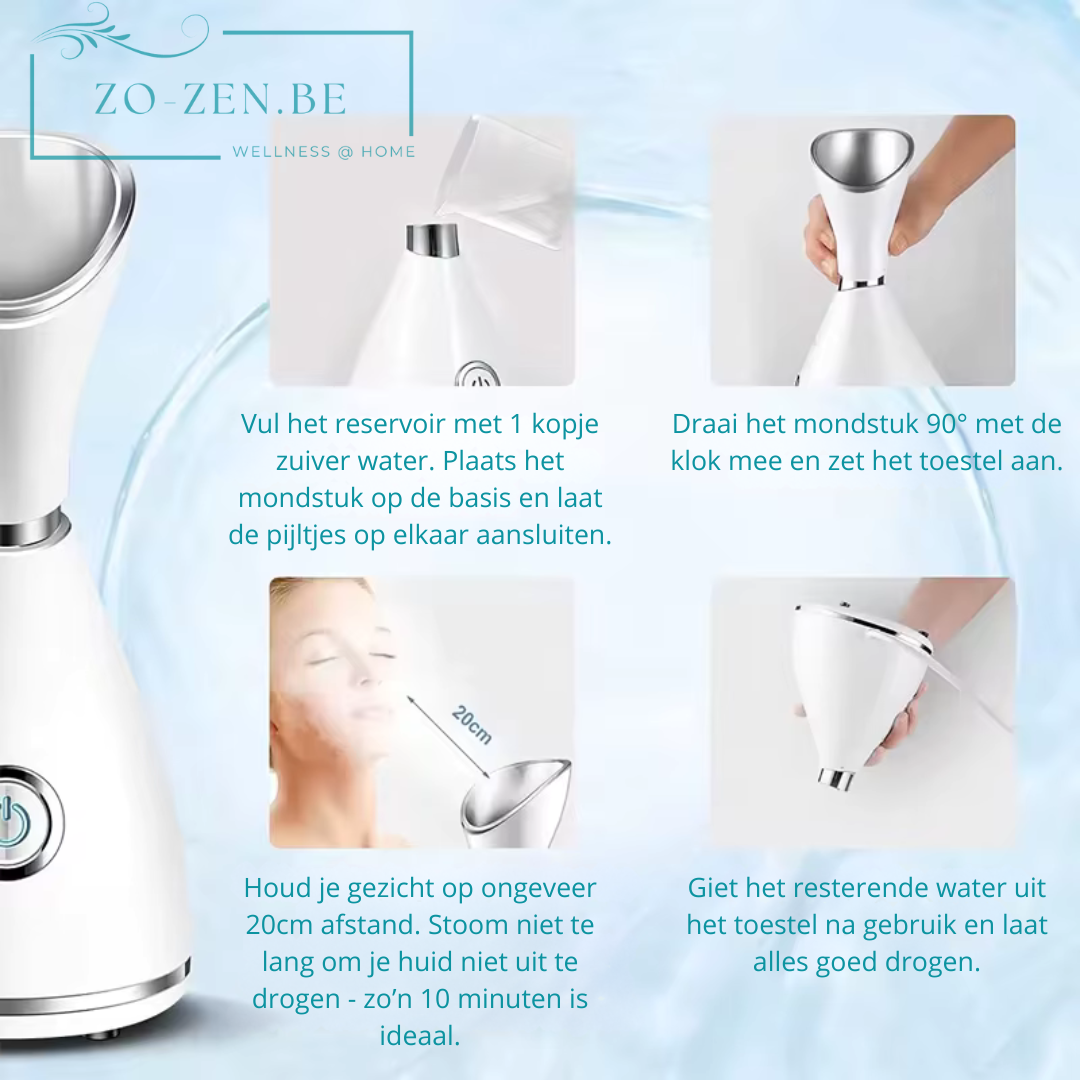 ZO-ZEN.BE
WELLNESS @ HOME

Vul het reservoir met 1 kopje zuiver water. Plaats het mondstuk op de basis en laat de pijltjes op elkaar aansluiten.

Draai het mondstuk 90° met de klok mee en zet het toestel aan.

20cm

Houd je gezicht op ongeveer 20cm afstand. Stoom niet te lang om je huid niet uit te drogen - zo'n 10 minuten is ideaal.

Giet het resterende water uit het toestel na gebruik en laat alles goed drogen.